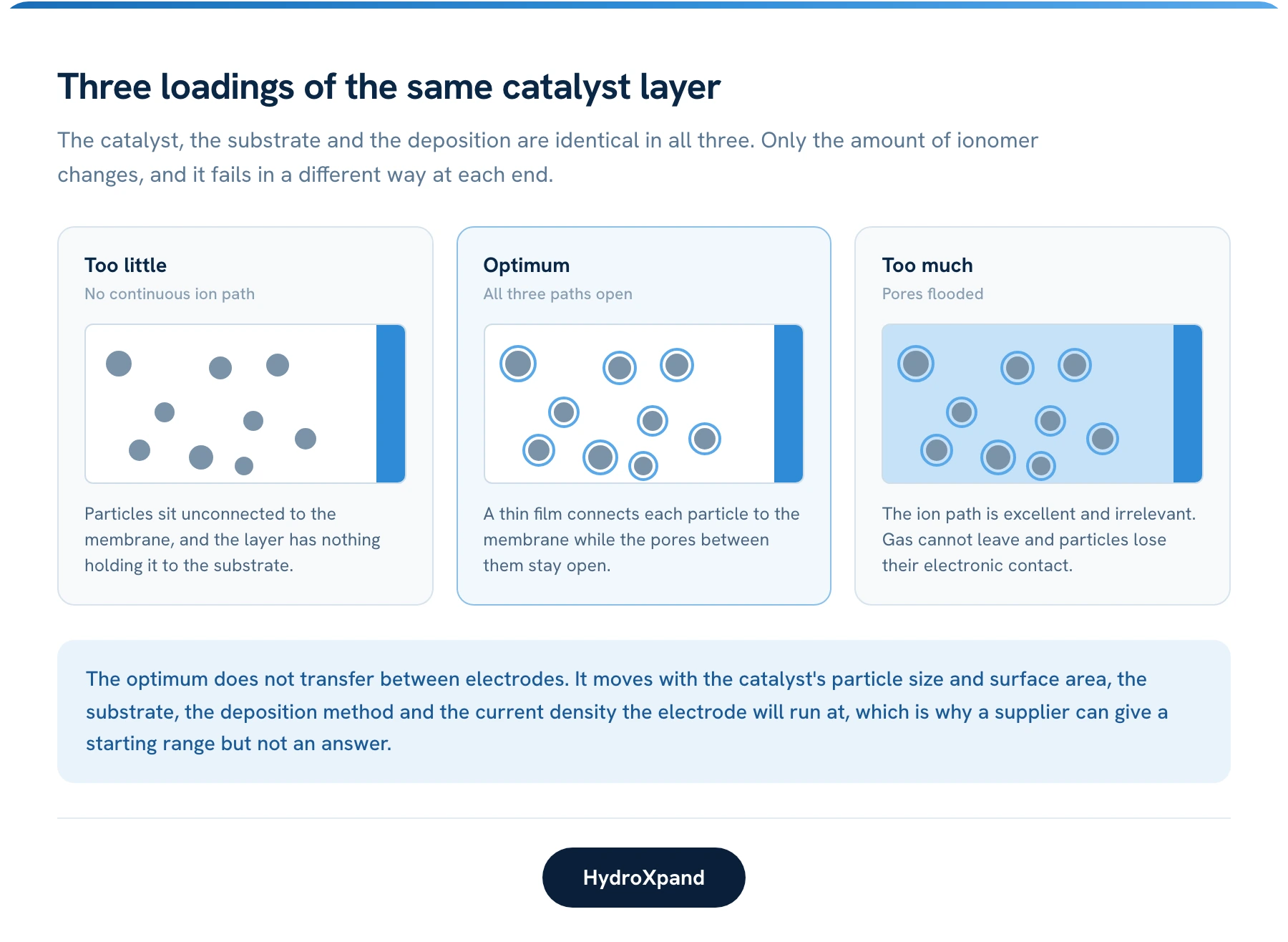 Three loadings of the same catalyst layer

The catalyst, the substrate and the deposition are identical in all three. Only the amount of ionomer changes, and it fails in a different way at each end.

Too little

No continuous ion path

Particles sit unconnected to the membrane, and the layer has nothing holding it to the substrate.

Optimum

All three paths open

A thin film connects each particle to the membrane while the pores between them stay open.

Too much

Pores flooded

The ion path is excellent and irrelevant. Gas cannot leave and particles lose their electronic contact.

The optimum does not transfer between electrodes. It moves with the catalyst's particle size and surface area, the substrate, the deposition method and the current density the electrode will run at, which is why a supplier can give a starting range but not an answer.

HydroXpand